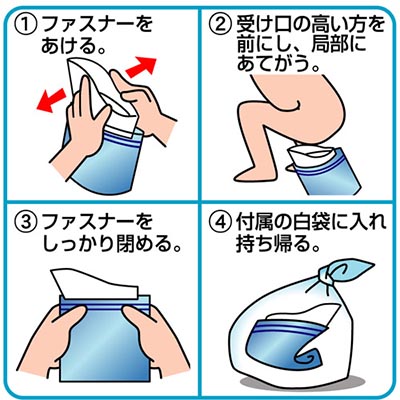 ① ファスナーをあける。

② 受け口の高い方を前にし、局部にあてがう。

③ ファスナーをしっかり閉める。

④ 付属の白袋に入れ持ち帰る。